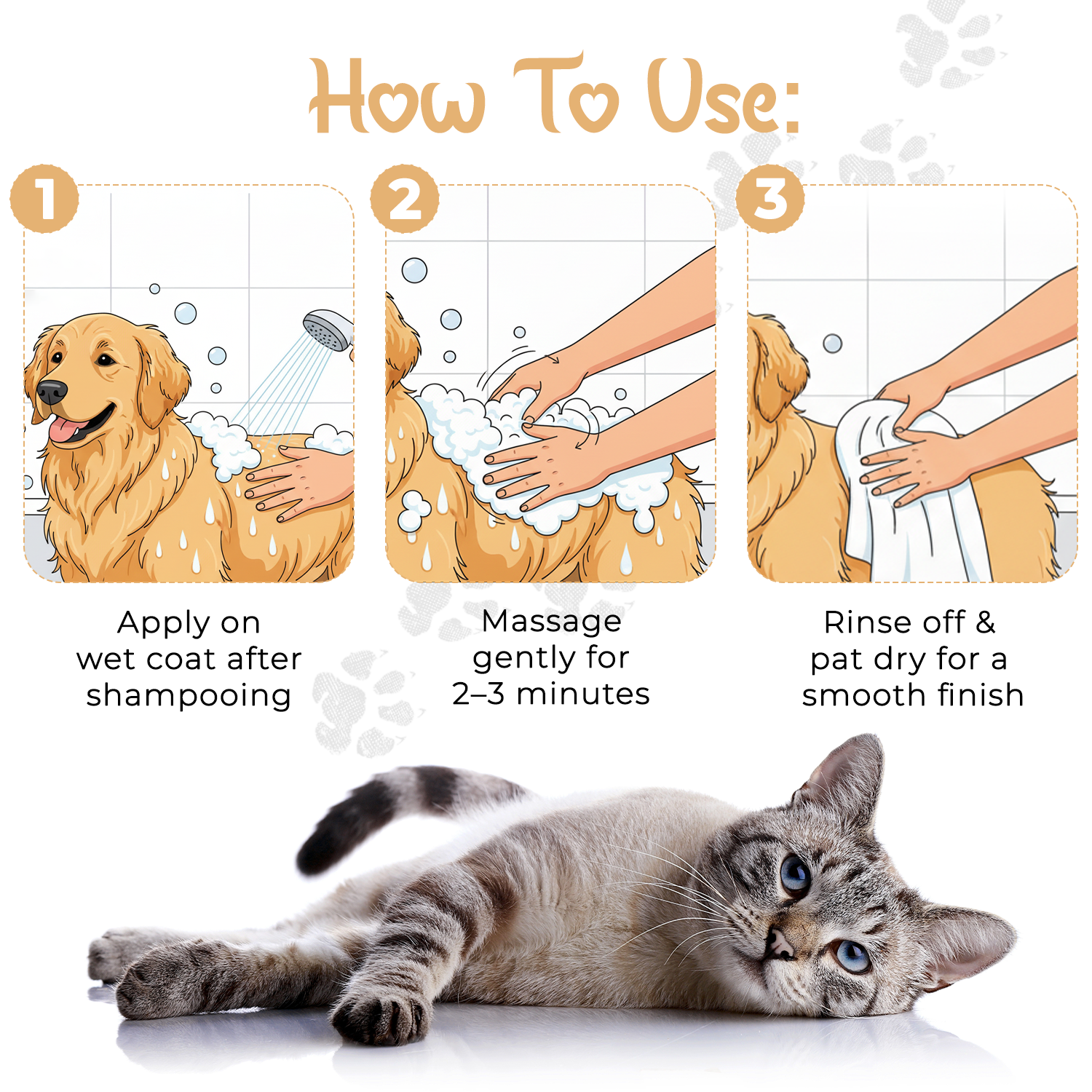 How To Use:

1

Apply on wet coat after shampooing

2

Massage gently for 2–3 minutes

3

Rinse off & pat dry for a smooth finish